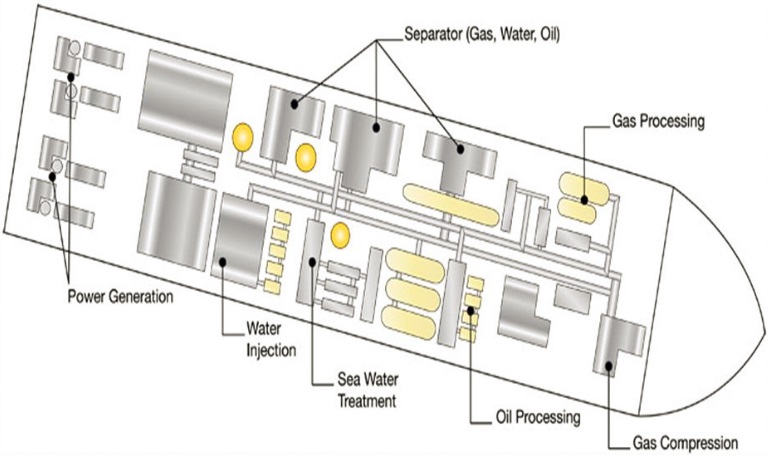 Separator (Gas, Water, Oil)

Gas Processing

Power Generation

Water Injection

Sea Water Treatment

Oil Processing

Gas Compression